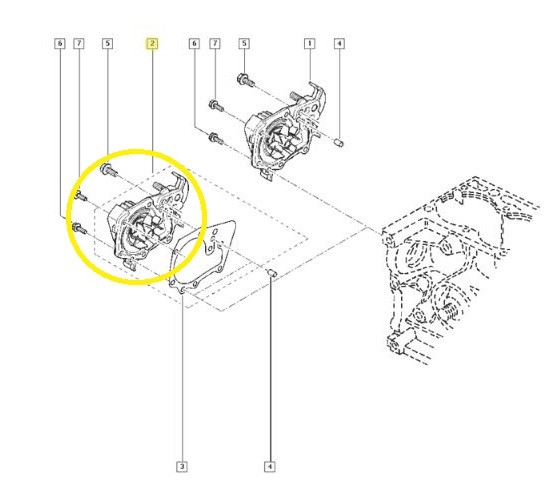 6 7 5 2 6 7 5 1 4

3 4